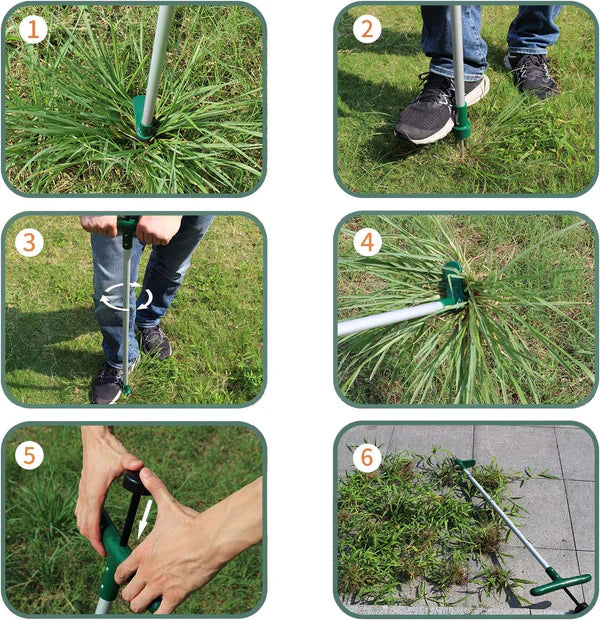 1

2

3

4

5

6