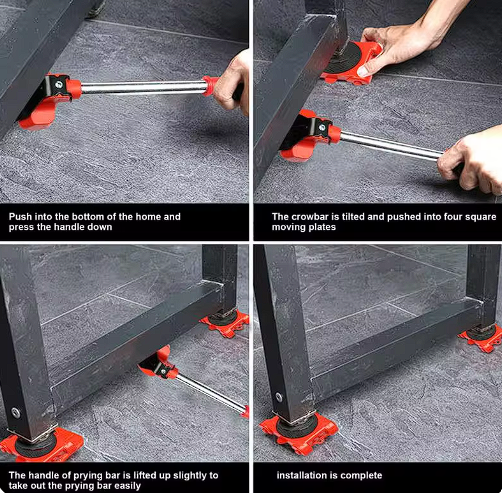 Push into the bottom of the home and press the handle down

The crowbar is tilted and pushed into four square moving plates

The handle of prying bar is lifted up slightly to take out the prying bar easily

installation is complete