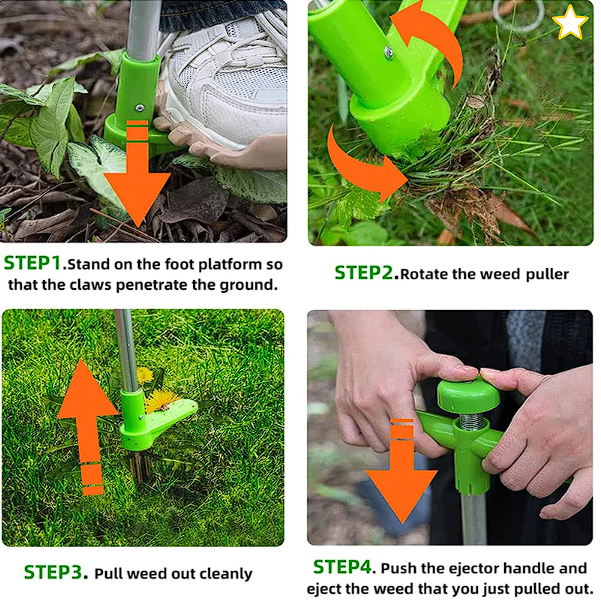 STEP1.Stand on the foot platform so that the claws penetrate the ground.

STEP2.Rotate the weed puller

STEP3. Pull weed out cleanly

STEP4. Push the ejector handle and eject the weed that you just pulled out.